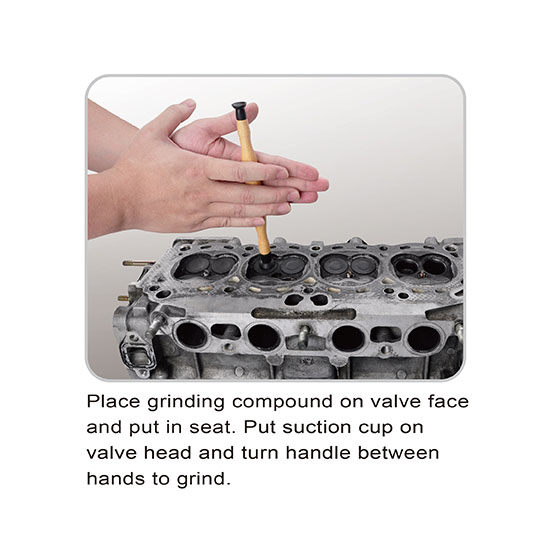 Place grinding compound on valve face and put in seat. Put suction cup on valve head and turn handle between hands to grind.