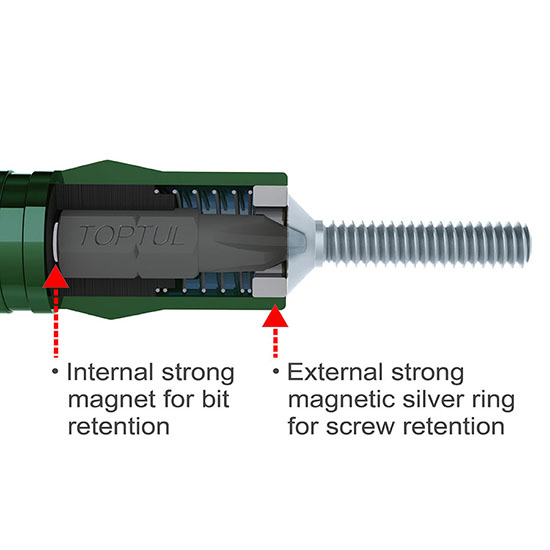 TOPTUL

• Internal strong magnet for bit retention

• External strong magnetic silver ring for screw retention