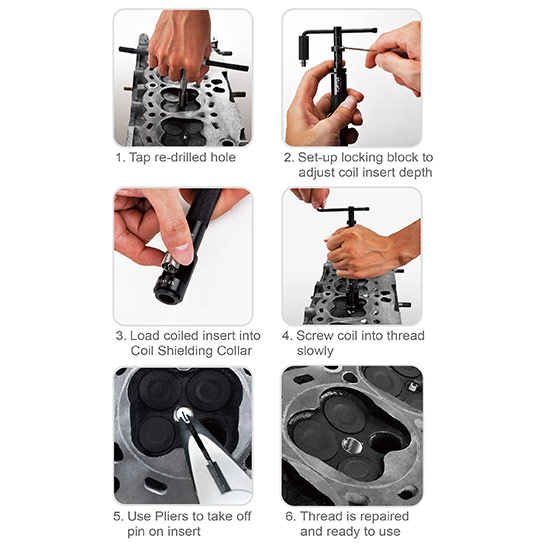 1. Tap re-drilled hole

2. Set-up locking block to adjust coil insert depth

3. Load coiled insert into Coil Shielding Collar

4. Screw coil into thread slowly

5. Use Pliers to take off pin on insert

6. Thread is repaired and ready to use